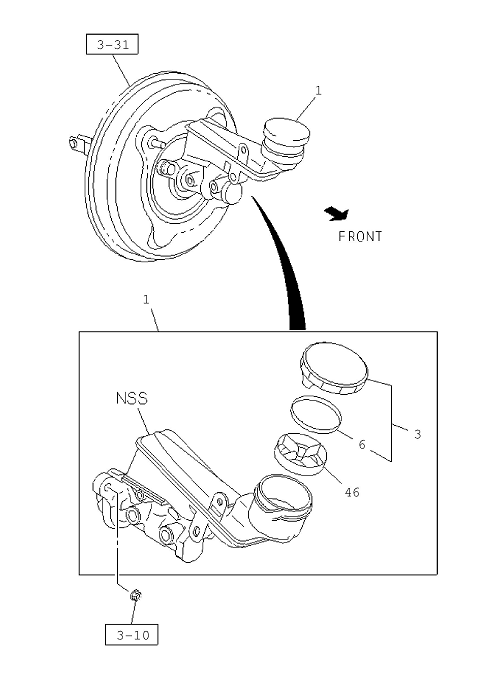 3-31

1

FRONT

1

NSS

3

6

46

3-10